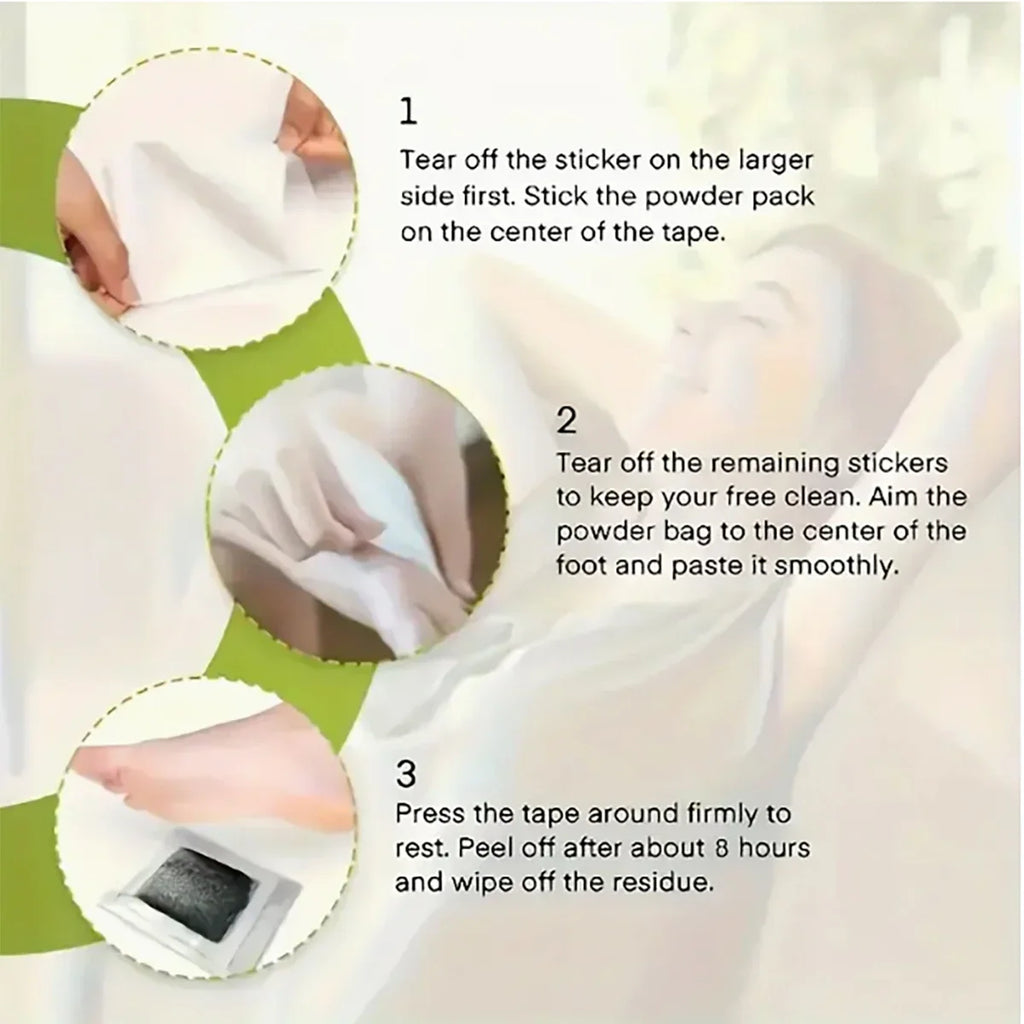 1
Tear off the sticker on the larger side first. Stick the powder pack on the center of the tape.

2
Tear off the remaining stickers to keep your free clean. Aim the powder bag to the center of the foot and paste it smoothly.

3
Press the tape around firmly to rest. Peel off after about 8 hours and wipe off the residue.